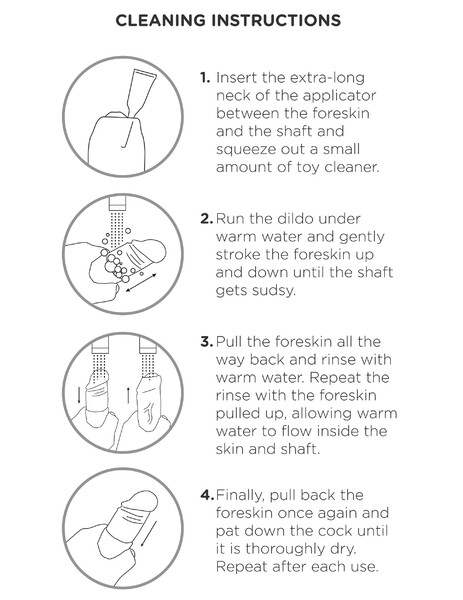 CLEANING INSTRUCTIONS

1. Insert the extra-long neck of the applicator between the foreskin and the shaft and squeeze out a small amount of toy cleaner.

2. Run the dildo under warm water and gently stroke the foreskin up and down until the shaft gets sudsy.

3. Pull the foreskin all the way back and rinse with warm water. Repeat the rinse with the foreskin pulled up, allowing warm water to flow inside the skin and shaft.

4. Finally, pull back the foreskin once again and pat down the cock until it is thoroughly dry. Repeat after each use.