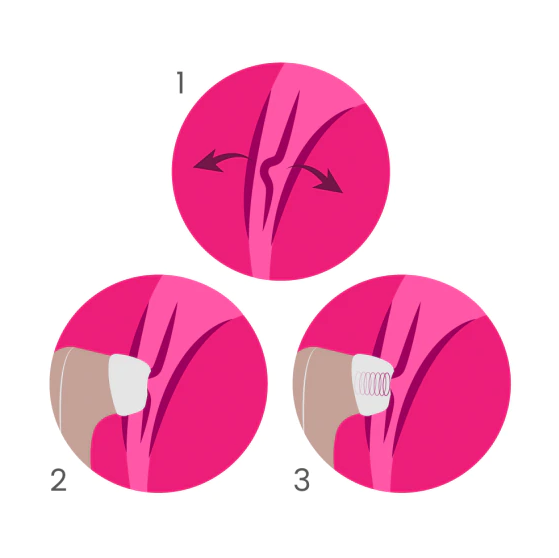 1

2

3